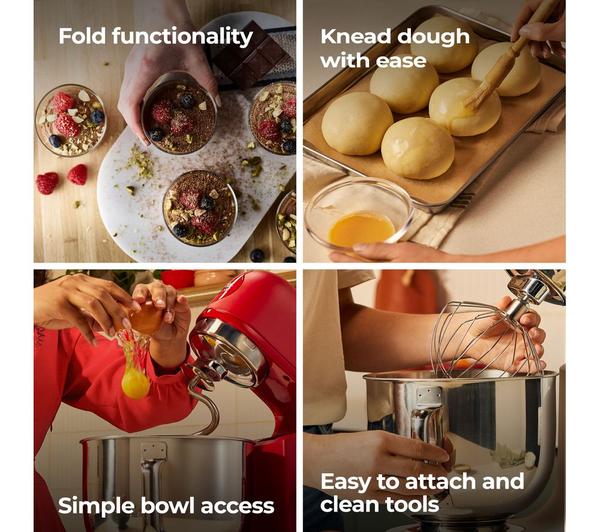 Fold functionality

Knead dough with ease

Simple bowl access

Easy to attach and clean tools