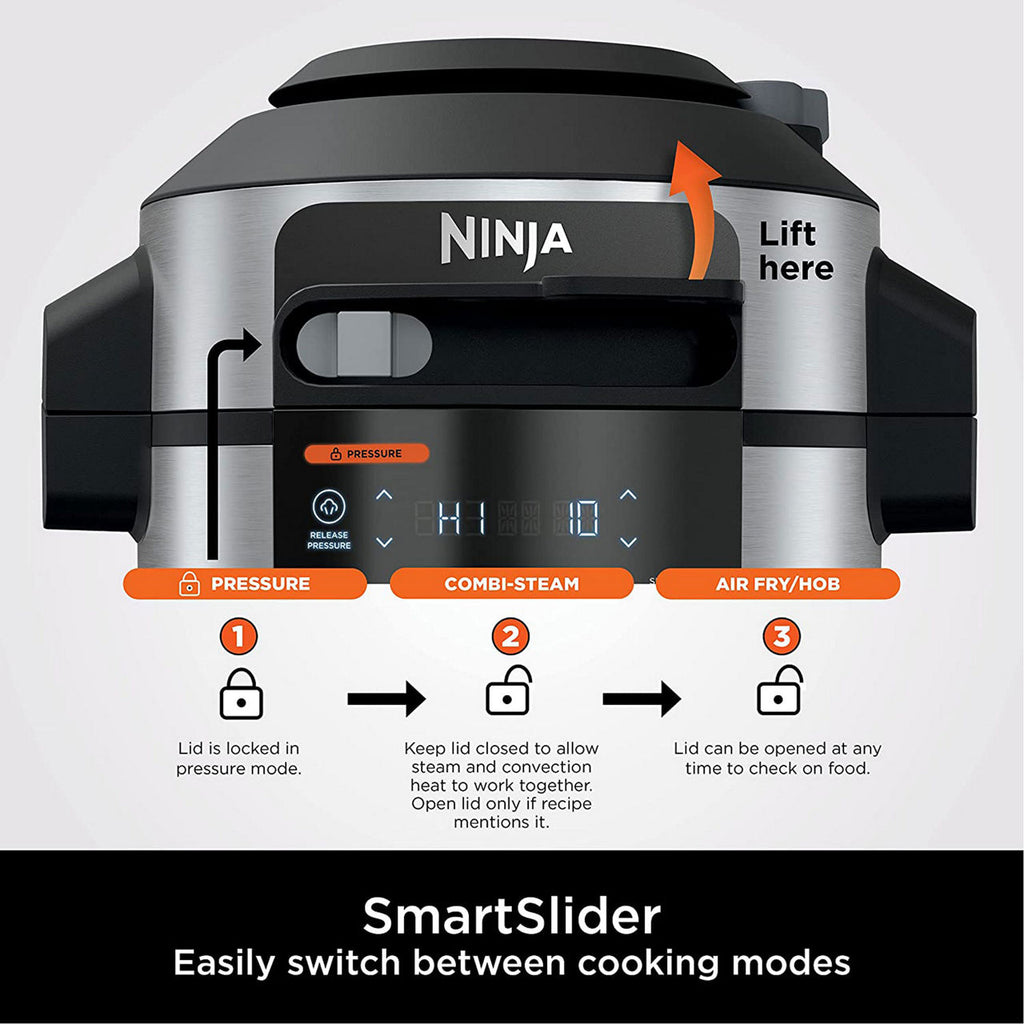 NINJA

Lift here

PRESSURE

RELEASE PRESSURE

HI 10

PRESSURE

COMBI-STEAM

AIR FRY/HOB

1

Lid is locked in pressure mode.

2

Keep lid closed to allow steam and convection heat to work together. Open lid only if recipe mentions it.

3

Lid can be opened at any time to check on food.

SmartSlider

Easily switch between cooking modes