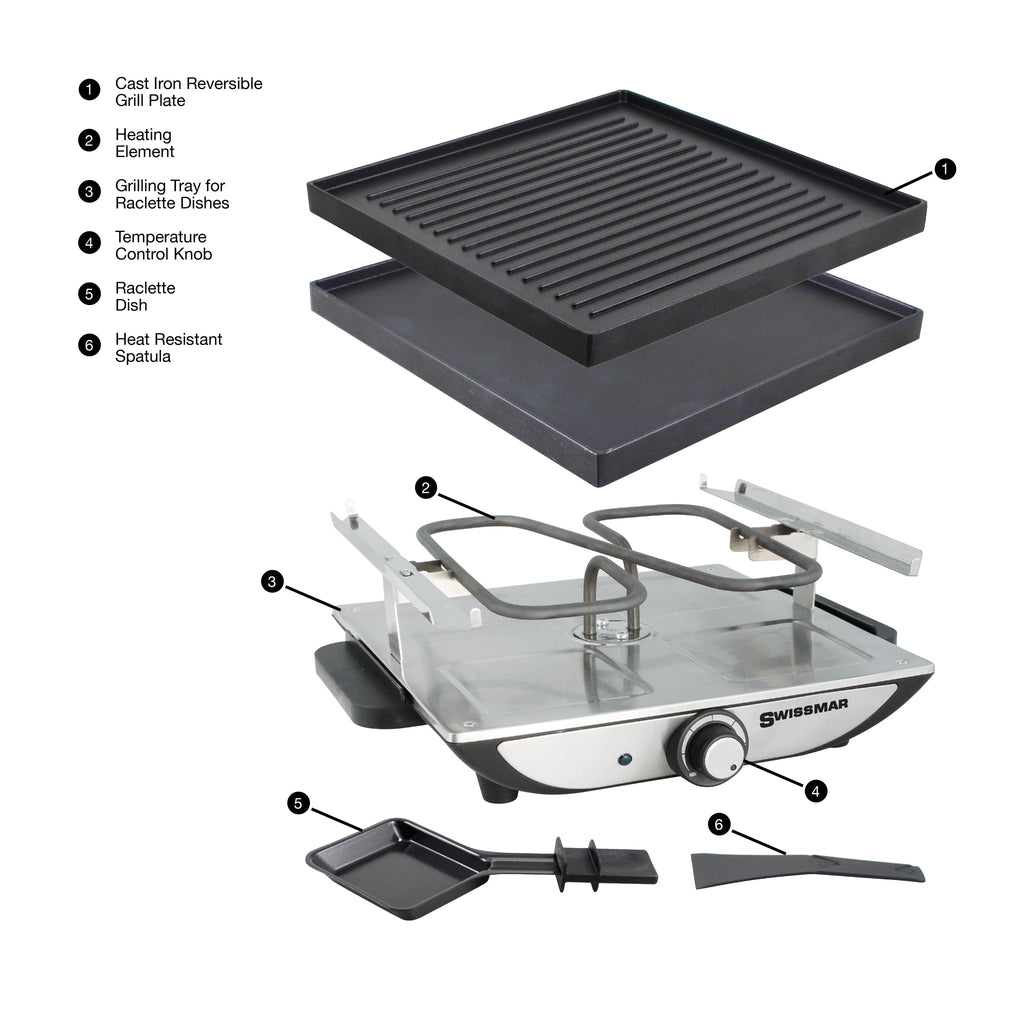 1 Cast Iron Reversible Grill Plate

2 Heating Element

3 Grilling Tray for Raclette Dishes

4 Temperature Control Knob

5 Raclette Dish

6 Heat Resistant Spatula

1

2

3

SWISSMAR

4

5

6