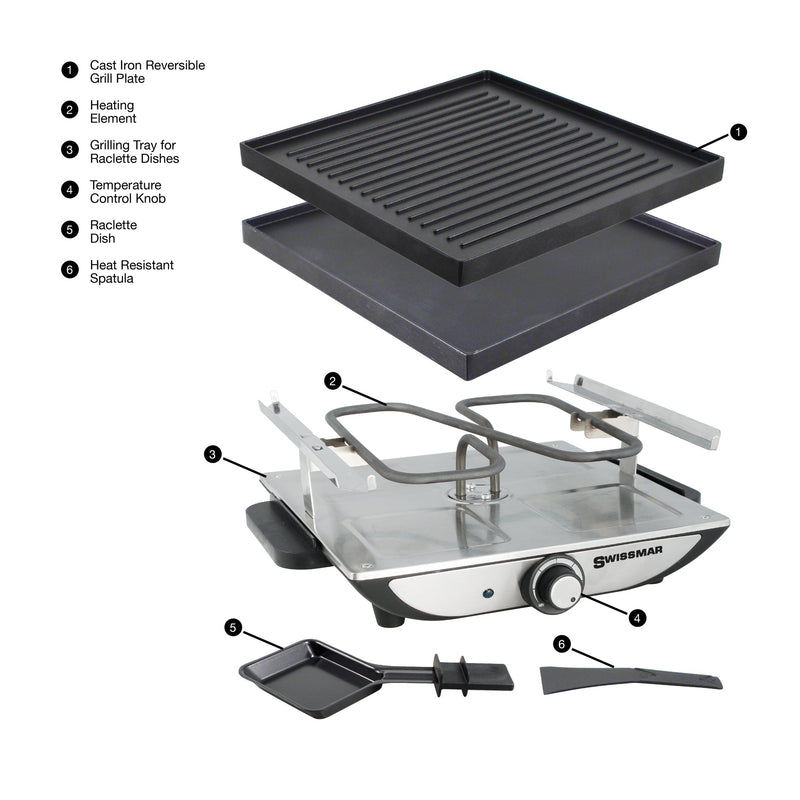 1 Cast Iron Reversible Grill Plate

2 Heating Element

3 Grilling Tray for Raclette Dishes

4 Temperature Control Knob

5 Raclette Dish

6 Heat Resistant Spatula

1

2

3

SWISSMAR

4

5

6